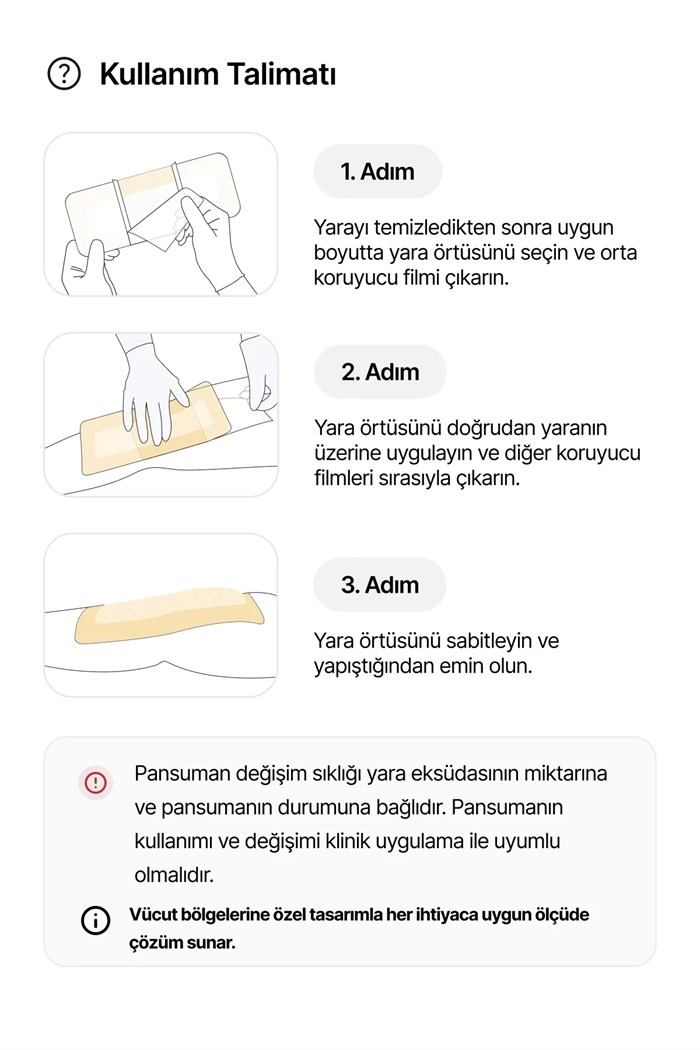 Kullanım Talimatı

1. Adım

Yarayı temizledikten sonra uygun boyutta yara örtüsünü seçin ve orta koruyucu filmi çıkarın.

2. Adım

Yara örtüsünü doğrudan yaranın üzerine uygulayın ve diğer koruyucu filmleri sırasıyla çıkarın.

3. Adım

Yara örtüsünü sabitleyin ve yapıştığından emin olun.

Pansuman değişim sıklığı yara eksüdasının miktarına ve pansumanın durumuna bağlıdır. Pansumanın kullanımı ve değişimi klinik uygulama ile uyumlu olmalıdır.

Vücut bölgelerine özel tasarımla her ihtiyaca uygun ölçüde çözüm sunar.